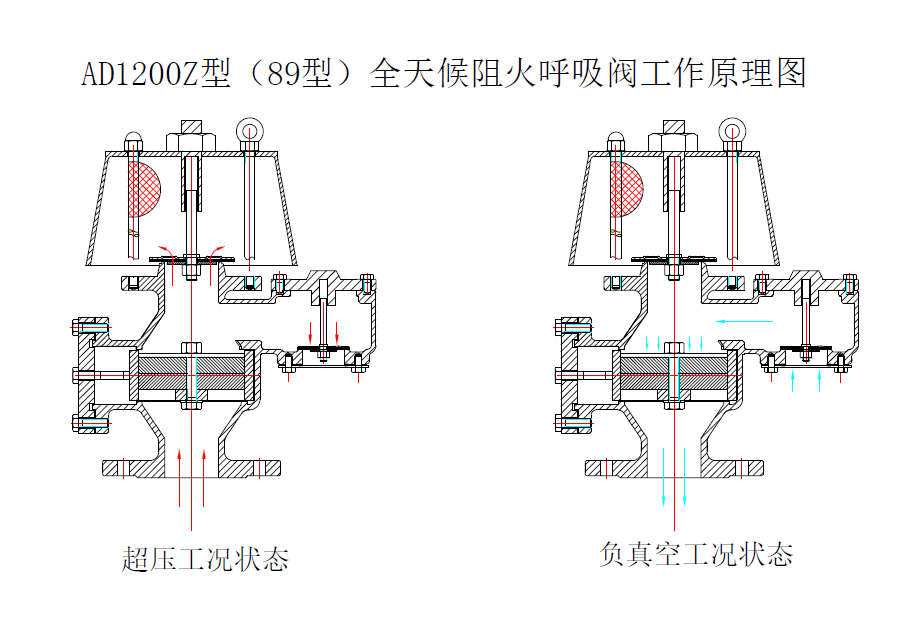 AD1200Z型（89型）全天候阻火呼吸阀工作原理图

超压工况状态

负真空工况状态