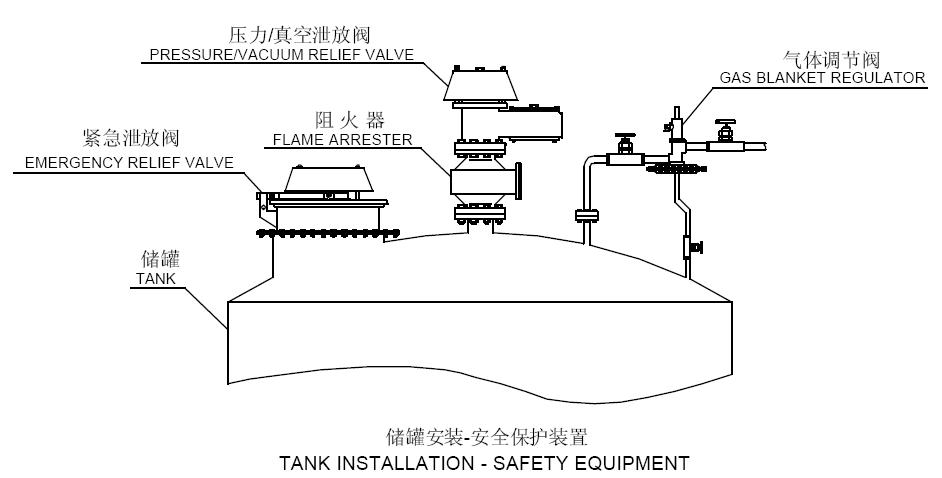 压力/真空泄放阀
PRESSURE/VACUUM RELIEF VALVE

气体调节阀
GAS BLANKET REGULATOR

阻火器
FLAME ARRESTER

紧急泄放阀
EMERGENCY RELIEF VALVE

储罐
TANK

储罐安装-安全保护装置
TANK INSTALLATION - SAFETY EQUIPMENT